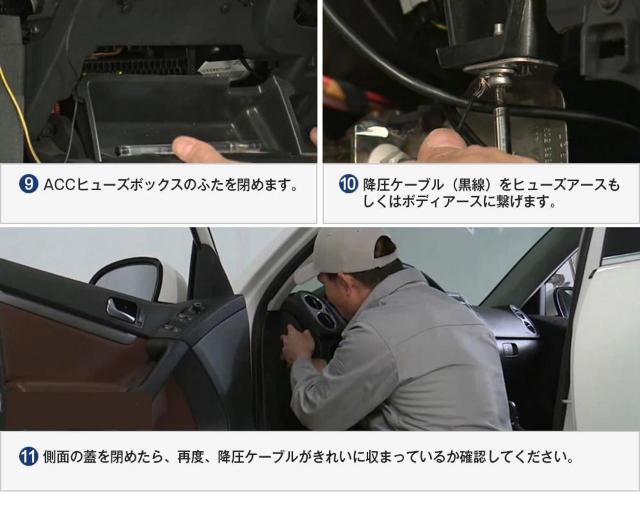 9 ACCヒューズボックスのふたを閉めます。

10 降圧ケーブル（黒線）をヒューズアースもしくはボディアースに繋げます。

11 側面の蓋を閉めたら、再度、降圧ケーブルがきれいに収まっているか確認してください。