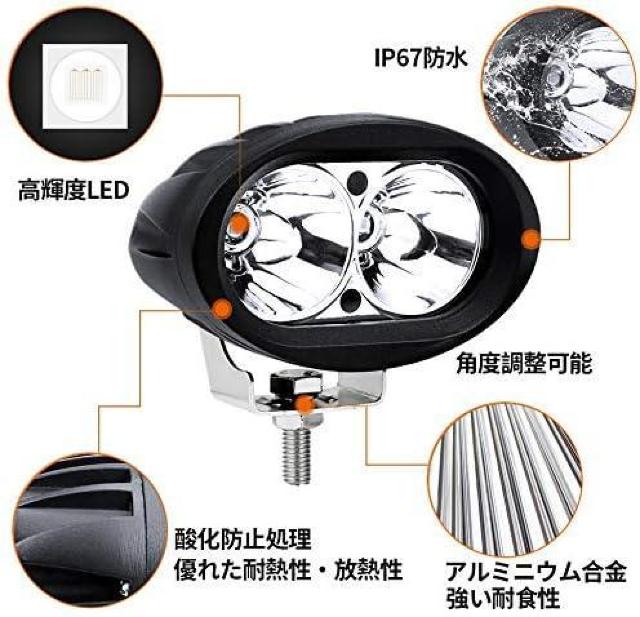 IP67防水

高輝度LED

角度調整可能

酸化防止処理
優れた耐熱性・放熱性

アルミニウム合金
強い耐食性