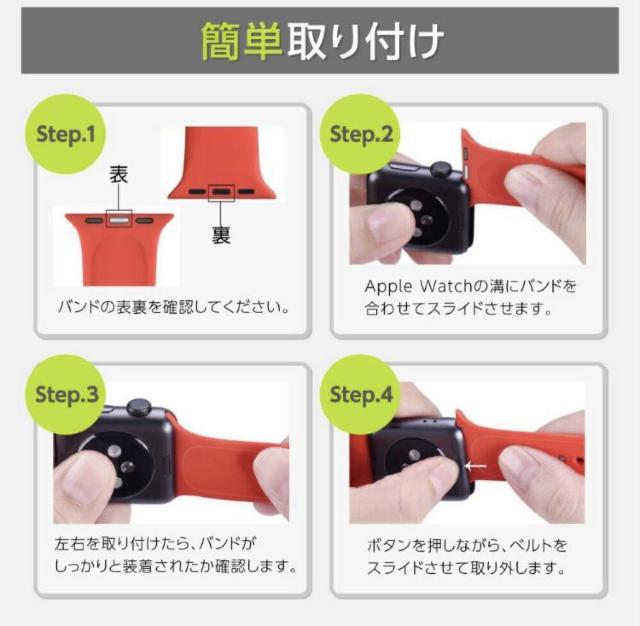 簡単取り付け

Step.1

表

裏

バンドの表裏を確認してください。

Step.2

Apple Watchの溝にバンドを合わせてスライドさせます。

Step.3

左右を取り付けたら、バンドがしっかりと装着されたか確認します。

Step.4

ボタンを押しながら、ベルトをスライドさせて取り外します。