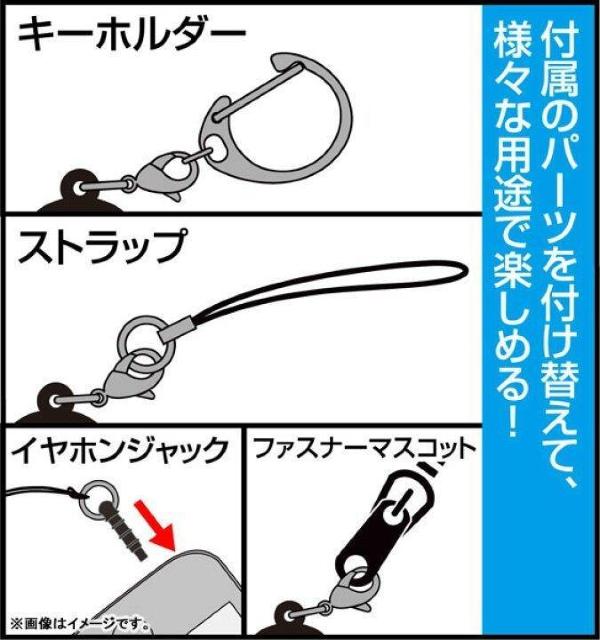 付属のパーツを付け替えて、様々な用途で楽しめる！

キーホルダー

ストラップ

イヤホンジャック

ファスナーマスコット

※画像はイメージです。