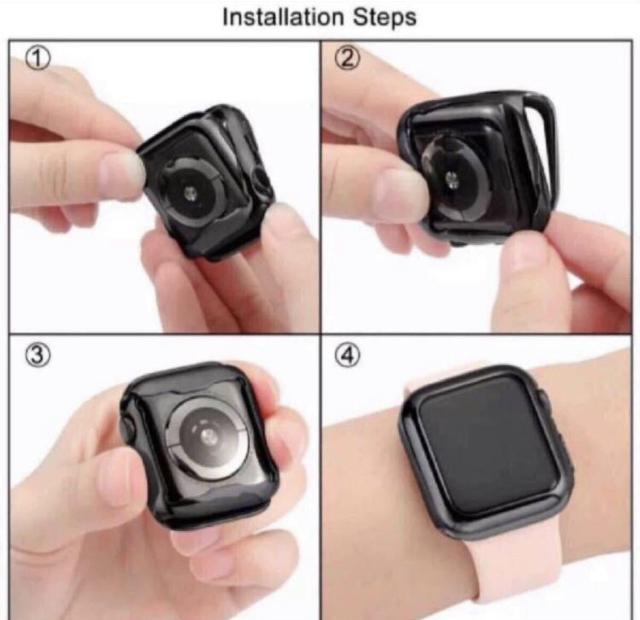 Installation Steps

①

②

③

④