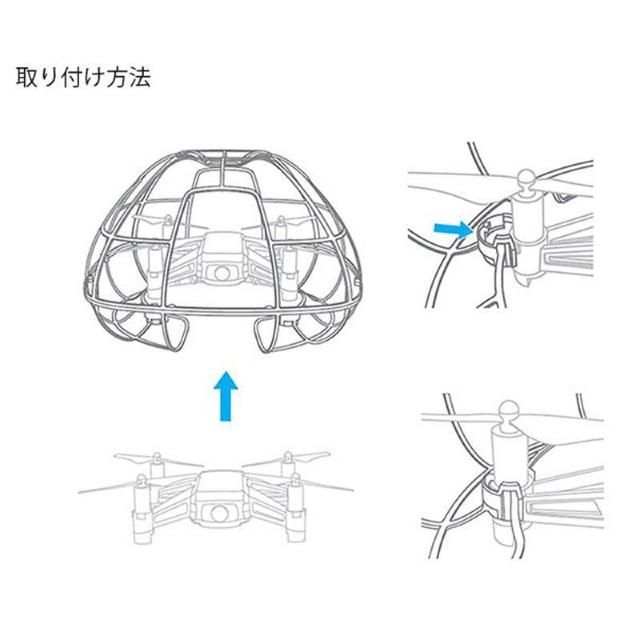 取り付け方法