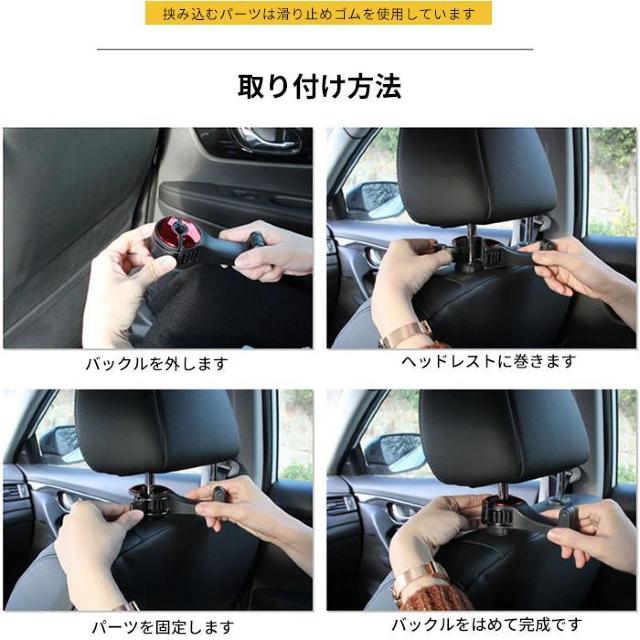 挟み込むパーツは滑り止めゴムを使用しています

取り付け方法

バックルを外します

ヘッドレストに巻きます

パーツを固定します

バックルをはめて完成です