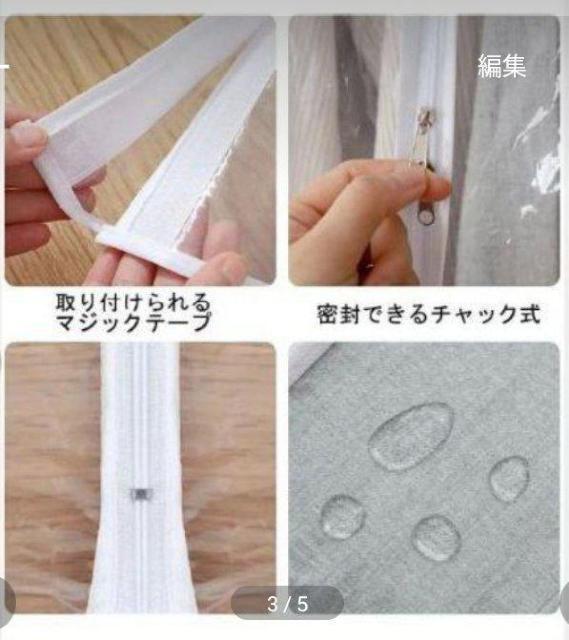 編集

取り付けられる
マジックテープ

密封できるチャック式

3 / 5