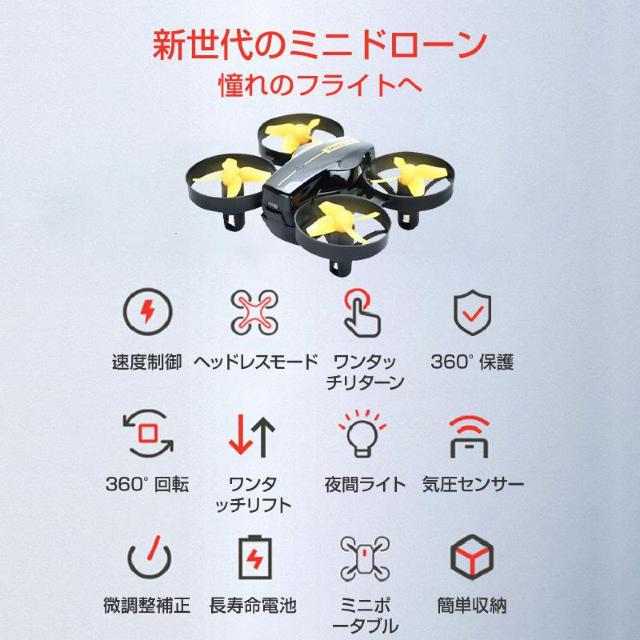 新世代のミニドローン
憧れのフライトへ

速度制御

ヘッドレスモード

ワンタッチリターン

360° 保護

360° 回転

ワンタッチリフト

夜間ライト

気圧センサー

微調整補正

長寿命電池

ミニポータブル

簡単収納