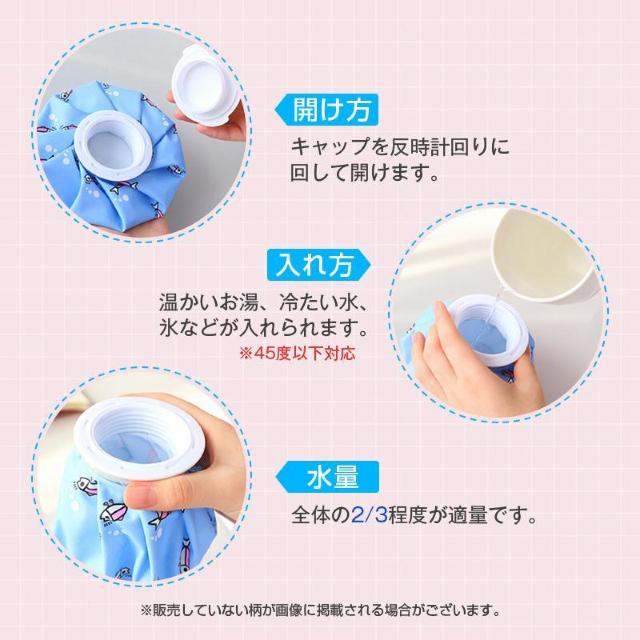 開け方
キャップを反時計回りに回して開けます。

入れ方
温かいお湯、冷たい水、氷などが入れられます。
※45度以下対応

水量
全体の2/3程度が適量です。

※販売していない柄が画像に掲載される場合がございます。