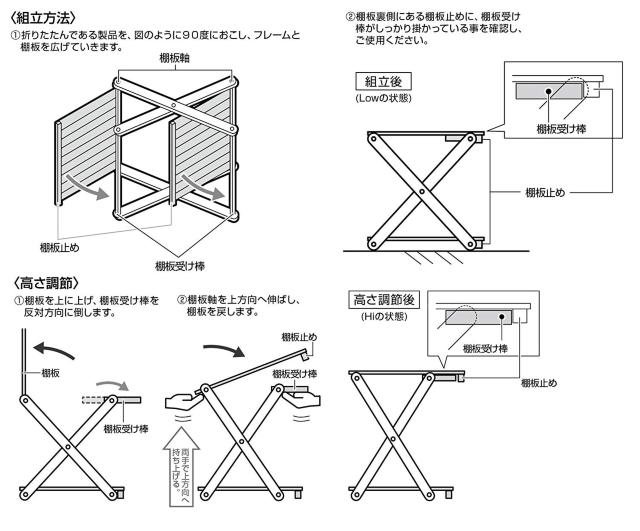 〈組立方法〉
①折りたたんである製品を、図のように90度におこし、フレームと棚板を広げていきます。

棚板軸

棚板止め

棚板受け棒

②棚板裏側にある棚板止めに、棚板受け棒がしっかり掛かっている事を確認し、ご使用ください。

組立後
(Lowの状態)

棚板受け棒

棚板止め

〈高さ調節〉
①棚板を上に上げ、棚板受け棒を反対方向に倒します。

棚板

棚板受け棒

②棚板軸を上方向へ伸ばし、棚板を戻します。

棚板止め

棚板受け棒

両手で上方向へ持ち上げる。

高さ調節後
(Hiの状態)

棚板受け棒

棚板止め