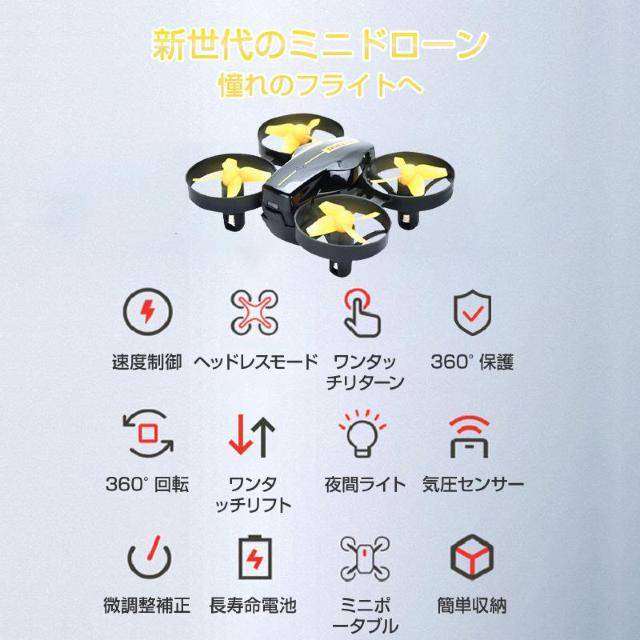 新世代のミニドローン
憧れのフライトへ

速度制御

ヘッドレスモード

ワンタッチリターン

360° 保護

360° 回転

ワンタッチリフト

夜間ライト

気圧センサー

微調整補正

長寿命電池

ミニポータブル

簡単収納