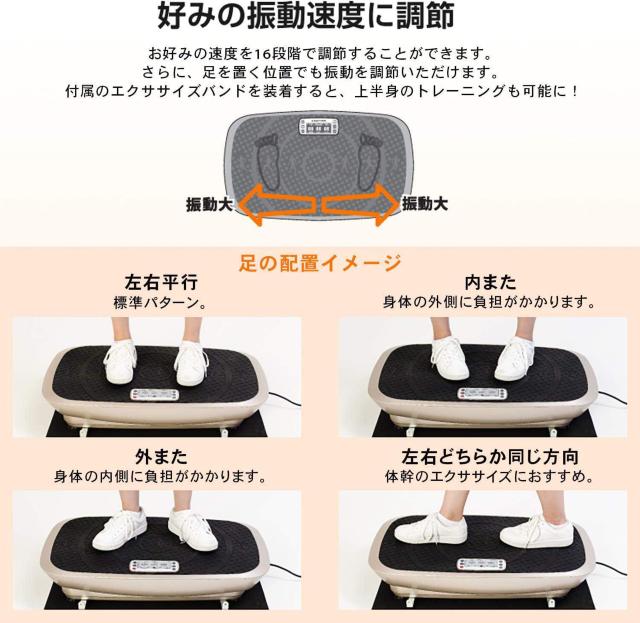 好みの振動速度に調節

お好みの速度を16段階で調節することができます。
さらに、足を置く位置でも振動を調節いただけます。
付属のエクササイズバンドを装着すると、上半身のトレーニングも可能に！

振動大

振動大

足の配置イメージ

左右平行
標準パターン。

内また
身体の外側に負担がかかります。

外また
身体の内側に負担がかかります。

左右どちらか同じ方向
体幹のエクササイズにおすすめ。