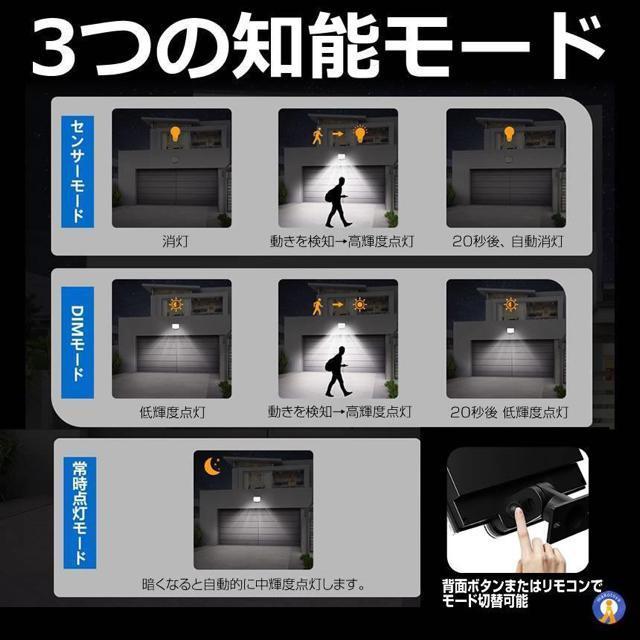 3つの知能モード

センサーモード

消灯

動きを検知→高輝度点灯

20秒後、自動消灯

DIMモード

低輝度点灯

動きを検知→高輝度点灯

20秒後 低輝度点灯

常時点灯モード

暗くなると自動的に中輝度点灯します。

背面ボタンまたはリモコンでモード切替可能