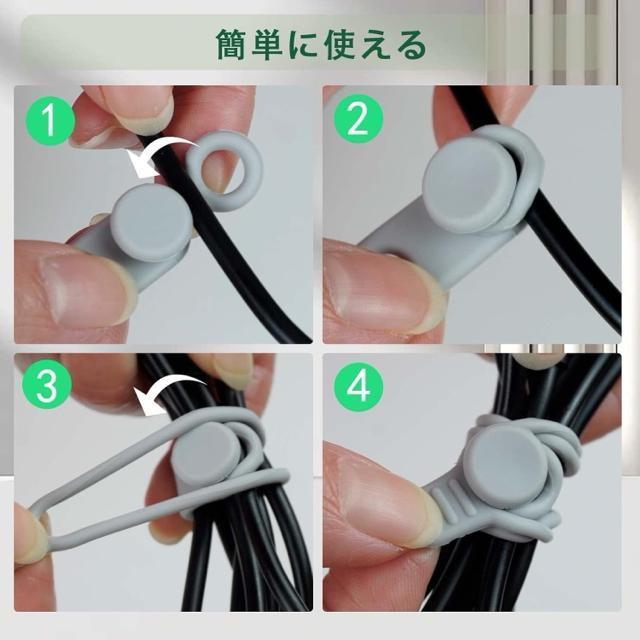 簡単に使える

1

2

3

4