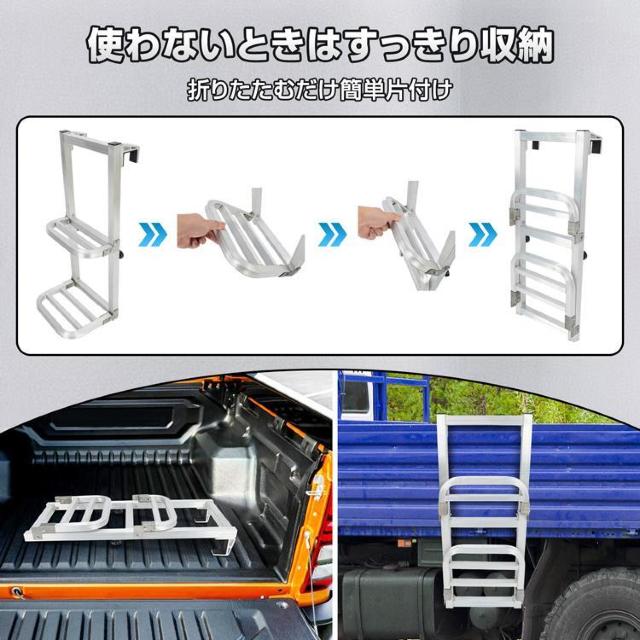 使わないときはすっきり収納

折りたたむだけ簡単片付け