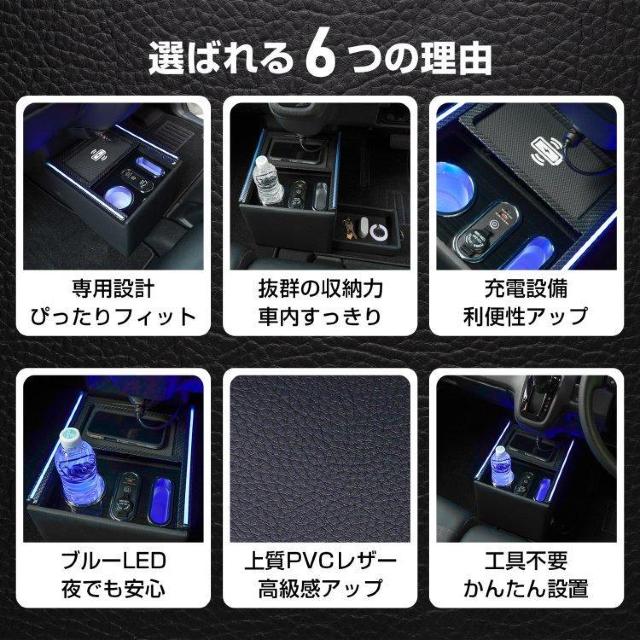 選ばれる 6 つの理由

専用設計
ぴったりフィット

抜群の収納力
車内すっきり

充電設備
利便性アップ

ブルーLED
夜でも安心

上質PVCレザー
高級感アップ

工具不要
かんたん設置