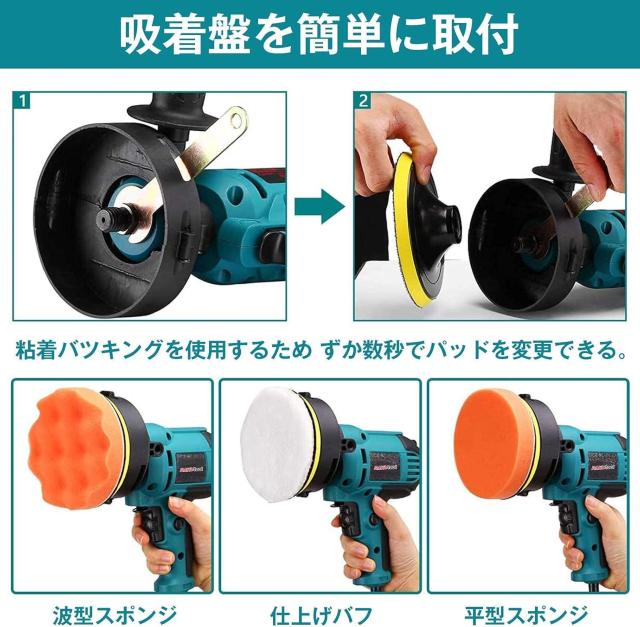 吸着盤を簡単に取付

1

2

粘着バツキングを使用するため ずか数秒でパッドを変更できる。

波型スポンジ

仕上げバフ

平型スポンジ