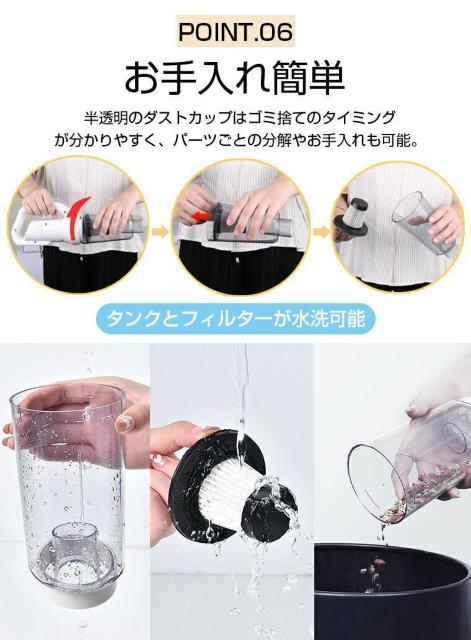 POINT.06

お手入れ簡単

半透明のダストカップはゴミ捨てのタイミングが分かりやすく、パーツごとの分解やお手入れも可能。

タンクとフィルターが水洗可能