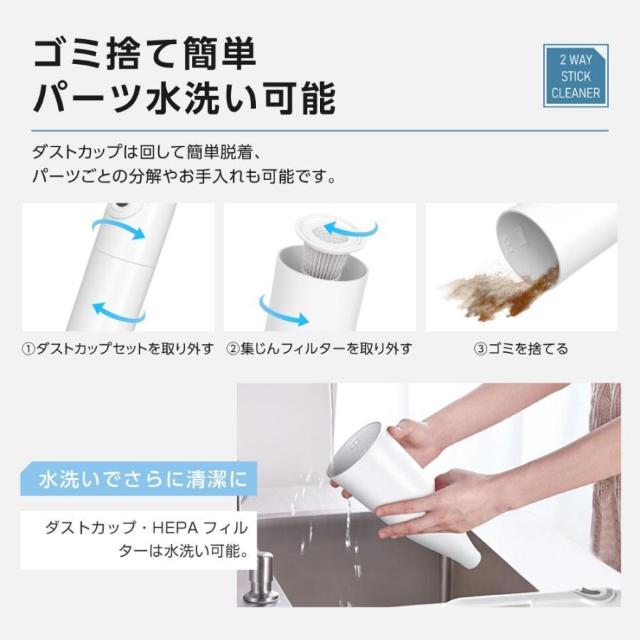 ゴミ捨て簡単
パーツ水洗い可能

2 WAY
STICK
CLEANER

ダストカップは回して簡単脱着、
パーツごとの分解やお手入れも可能です。

①ダストカップセットを取り外す

②集じんフィルターを取り外す

③ゴミを捨てる

水洗いでさらに清潔に

ダストカップ・HEPA フィルターは水洗い可能。