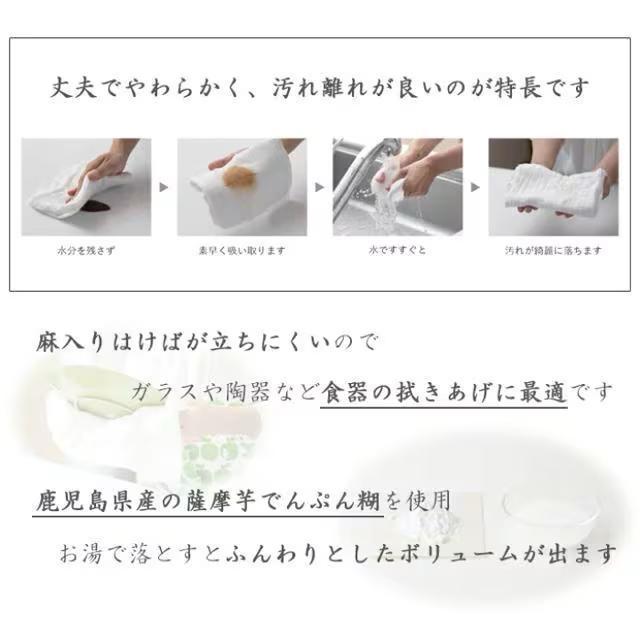 丈夫でやわらかく、汚れ離れが良いのが特長です

水分を残さず

素早く吸い取ります

水ですすぐと

汚れが綺麗に落ちます

麻入りはけばが立ちにくいので

ガラスや陶器など食器の拭きあげに最適です

鹿児島県産の薩摩芋でんぷん糊を使用

お湯で落とすとふんわりとしたボリュームが出ます