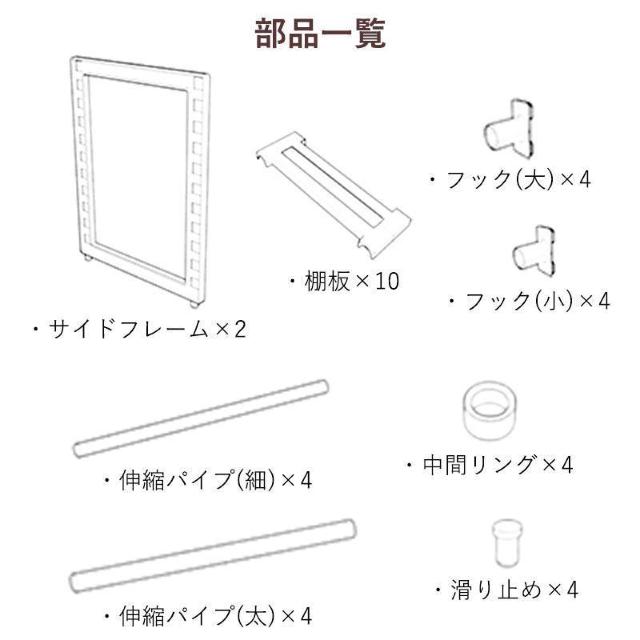 部品一覧

・サイドフレーム×2

・棚板×10

・フック(大)×4

・フック(小)×4

・伸縮パイプ(細)×4

・中間リング×4

・伸縮パイプ(太)×4

・滑り止め×4