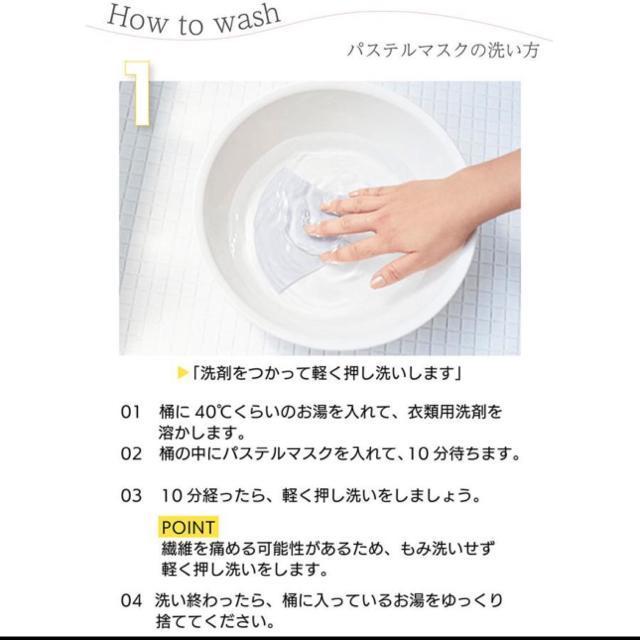 How to wash

パステルマスクの洗い方

1

▶「洗剤をつかって軽く押し洗いします」

01　桶に 40℃くらいのお湯を入れて、衣類用洗剤を溶かします。

02　桶の中にパステルマスクを入れて、10 分待ちます。

03　10 分経ったら、軽く押し洗いをしましょう。

POINT
繊維を痛める可能性があるため、もみ洗いせず軽く押し洗いをします。

04　洗い終わったら、桶に入っているお湯をゆっくり捨ててください。