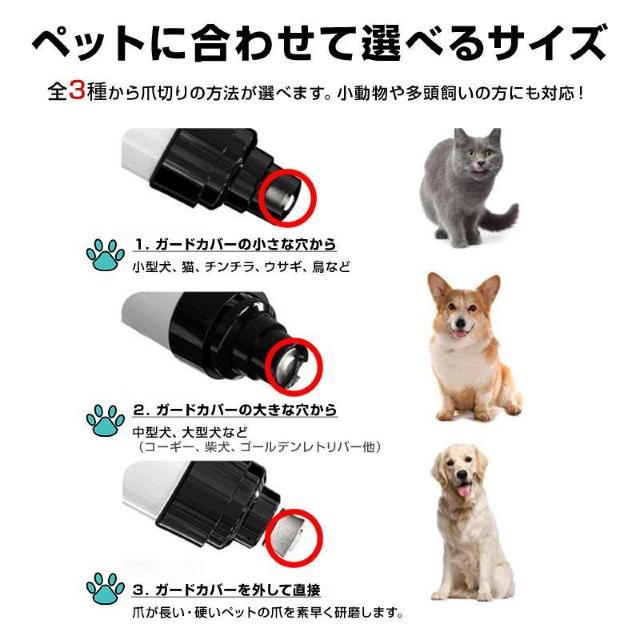 ペットに合わせて選べるサイズ

全3種から爪切りの方法が選べます。小動物や多頭飼いの方にも対応！

1. ガードカバーの小さな穴から

小型犬、猫、チンチラ、ウサギ、鳥など

2. ガードカバーの大きな穴から

中型犬、大型犬など
（コーギー、柴犬、ゴールデンレトリバー他）

3. ガードカバーを外して直接

爪が長い・硬いペットの爪を素早く研磨します。