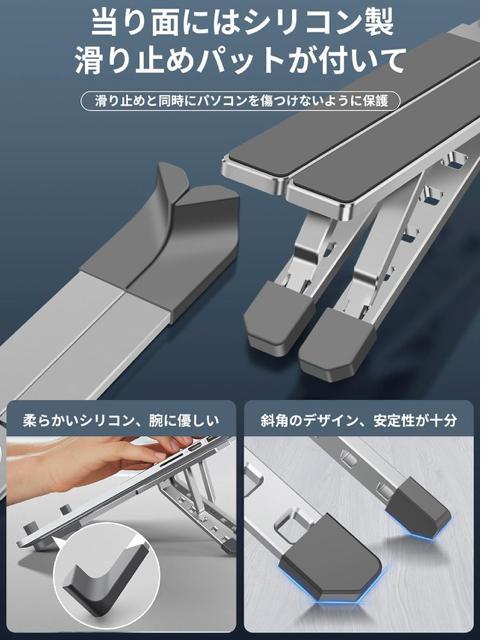 当り面にはシリコン製
滑り止めパットが付いて

滑り止めと同時にパソコンを傷つけないように保護

柔らかいシリコン、腕に優しい

斜角のデザイン、安定性が十分