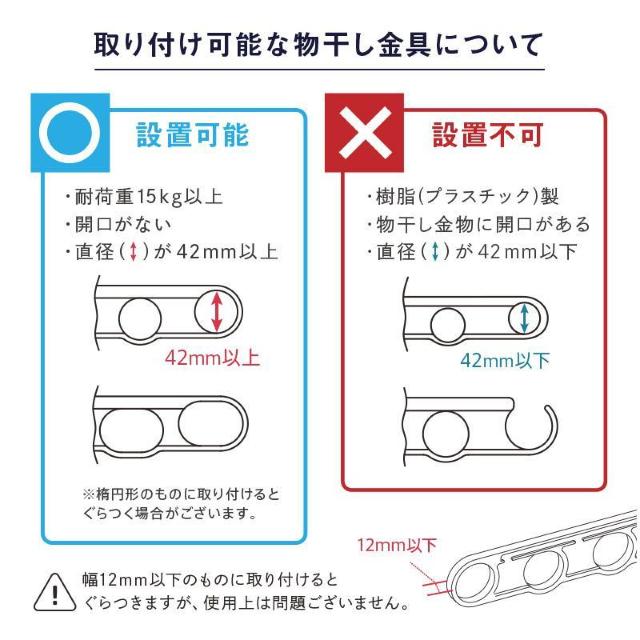 取り付け可能な物干し金具について

設置可能

・耐荷重15kg以上
・開口がない
・直径（↕）が42mm以上

42mm以上

※楕円形のものに取り付けるとぐらつく場合がございます。

設置不可

・樹脂(プラスチック)製
・物干し金物に開口がある
・直径（↕）が42mm以下

42mm以下

12mm以下

幅12mm以下のものに取り付けるとぐらつきますが、使用上は問題ございません。