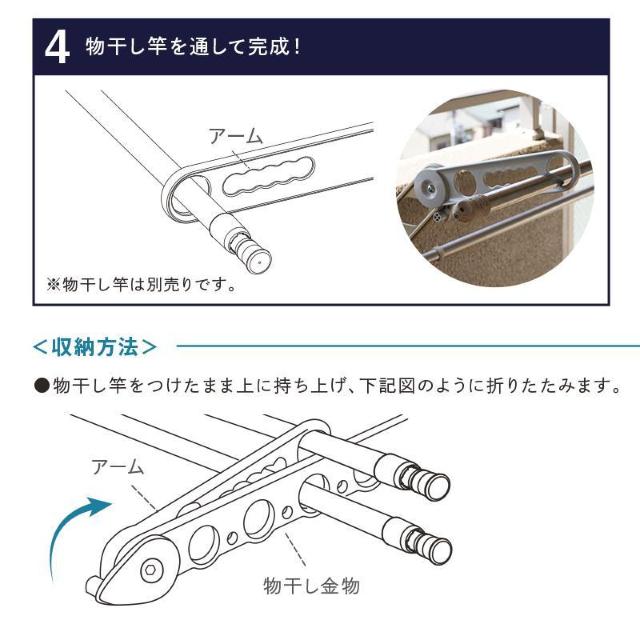 4 物干し竿を通して完成！

アーム

※物干し竿は別売りです。

＜収納方法＞

●物干し竿をつけたまま上に持ち上げ、下記図のように折りたたみます。

アーム

物干し金物