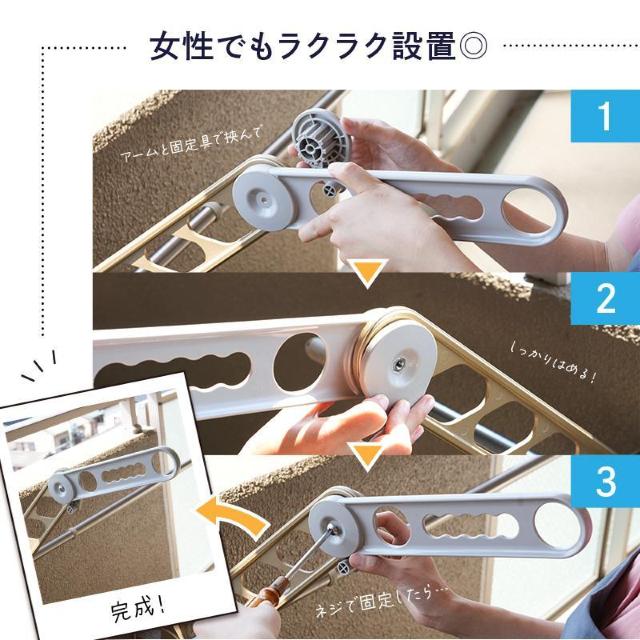 女性でもラクラク設置◎

1

アームと固定具で挟んで

2

しっかりはめる!

3

ネジで固定したら…

完成!