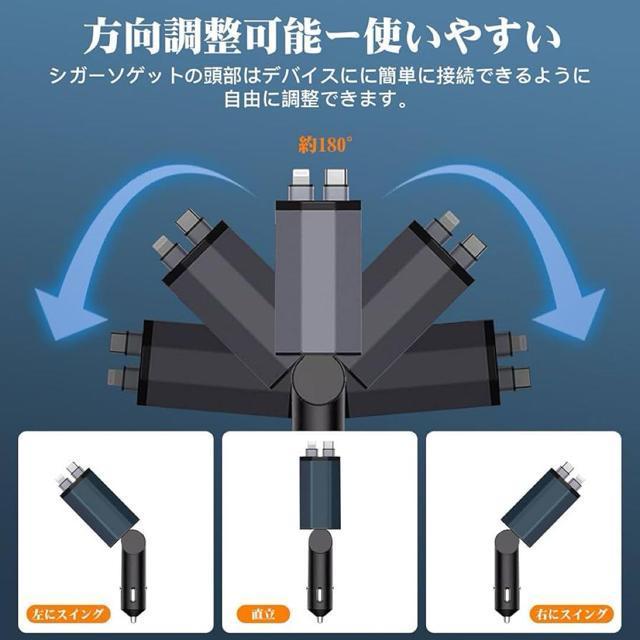 方向調整可能ー使いやすい

シガーソゲットの頭部はデバイスにに簡単に接続できるように自由に調整できます。

約180°

左にスイング

直立

右にスイング