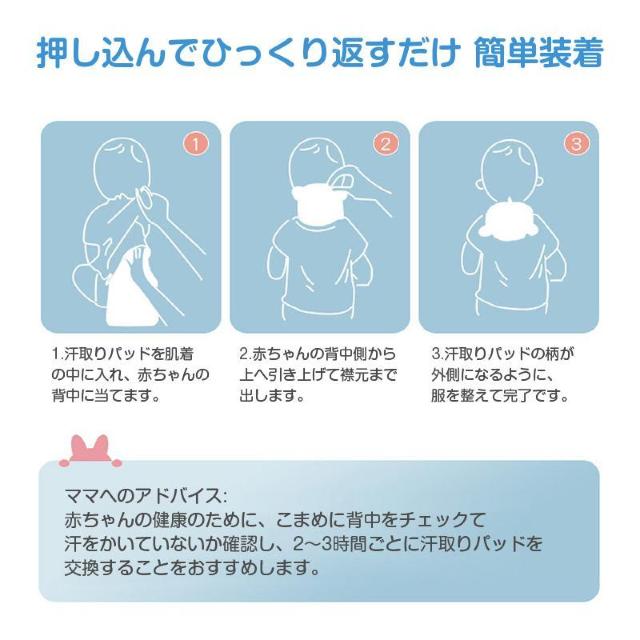 押し込んでひっくり返すだけ 簡単装着

1

2

3

1.汗取りパッドを肌着の中に入れ、赤ちゃんの背中に当てます。

2.赤ちゃんの背中側から上へ引き上げて襟元まで出します。

3.汗取りパッドの柄が外側になるように、服を整えて完了です。

ママへのアドバイス:
赤ちゃんの健康のために、こまめに背中をチェックて汗をかいていないか確認し、2~3時間ごとに汗取りパッドを交換することをおすすめします。