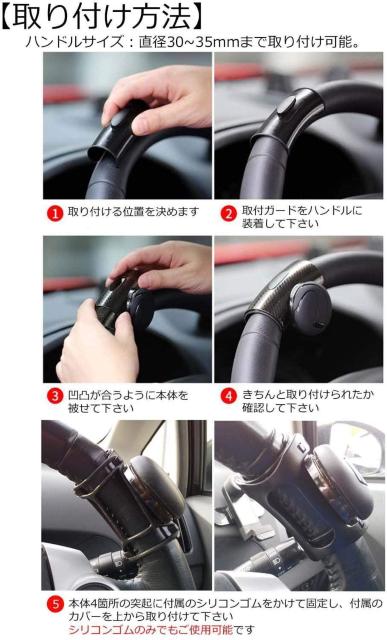 【取り付け方法】
ハンドルサイズ：直径30~35mmまで取り付け可能。

1 取り付ける位置を決めます

2 取付ガードをハンドルに装着して下さい

3 凹凸が合うように本体を被せて下さい

4 きちんと取り付けられたか確認して下さい

5 本体4箇所の突起に付属のシリコンゴムをかけて固定し、付属のカバーを上から取り付けて下さい
シリコンゴムのみでもご使用可能です