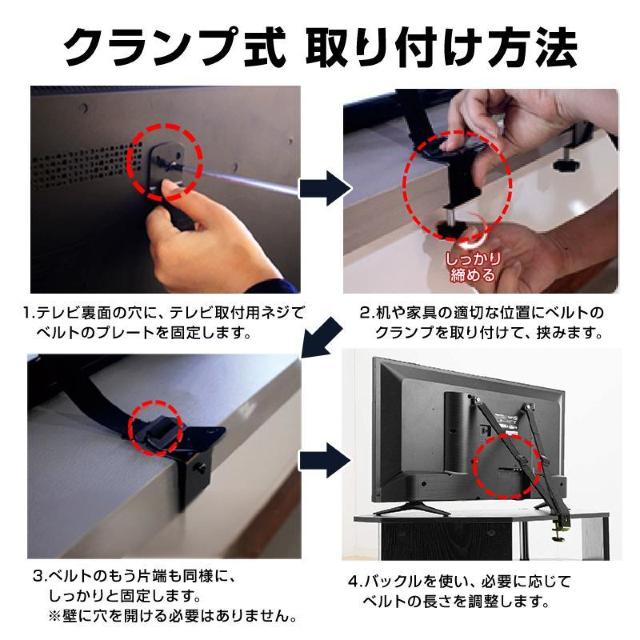 クランプ式 取り付け方法

しっかり締める

1.テレビ裏面の穴に、テレビ取付用ネジでベルトのプレートを固定します。

2.机や家具の適切な位置にベルトのクランプを取り付けて、挟みます。

3.ベルトのもう片端も同様に、しっかりと固定します。
※壁に穴を開ける必要はありません。

4.バックルを使い、必要に応じてベルトの長さを調整します。