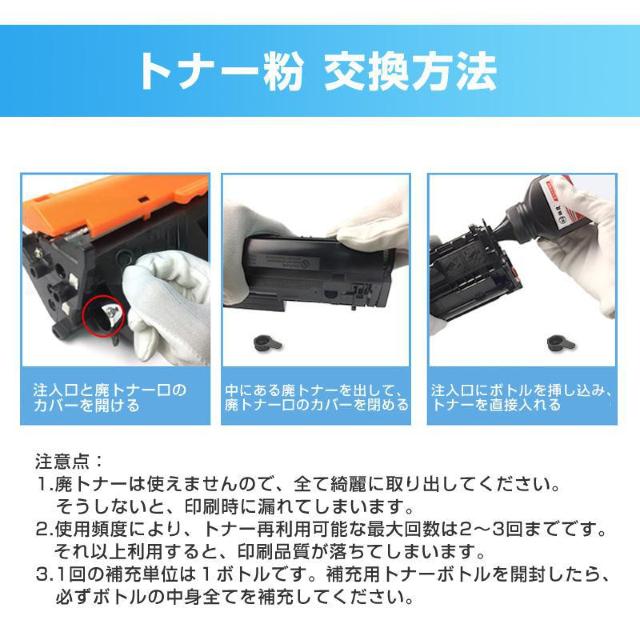 トナー粉 交換方法

注入口と廃トナー口のカバーを開ける

中にある廃トナーを出して、廃トナー口のカバーを閉める

注入口にボトルを挿し込み、トナーを直接入れる

注意点：
1.廃トナーは使えませんので、全て綺麗に取り出してください。そうしないと、印刷時に漏れてしまいます。
2.使用頻度により、トナー再利用可能な最大回数は2～3回までです。それ以上利用すると、印刷品質が落ちてしまいます。
3.1回の補充単位は１ボトルです。補充用トナーボトルを開封したら、必ずボトルの中身全てを補充してください。