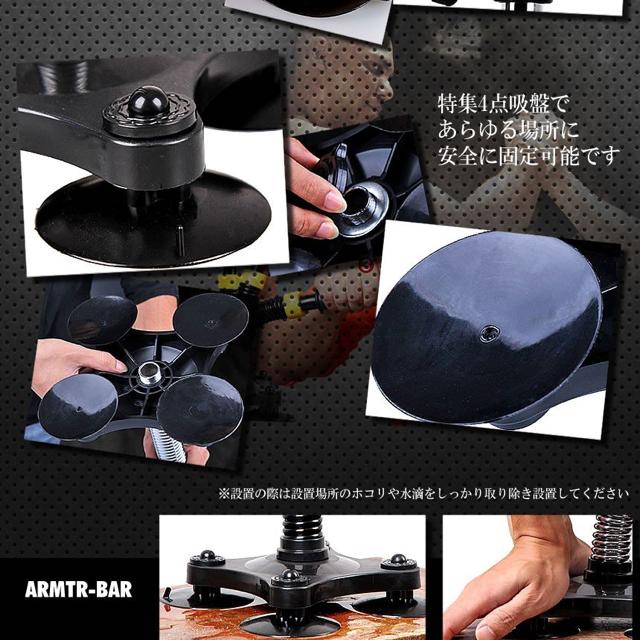 特集4点吸盤で
あらゆる場所に
安全に固定可能です

※設置の際は設置場所のホコリや水滴をしっかり取り除き設置してください

ARMTR-BAR