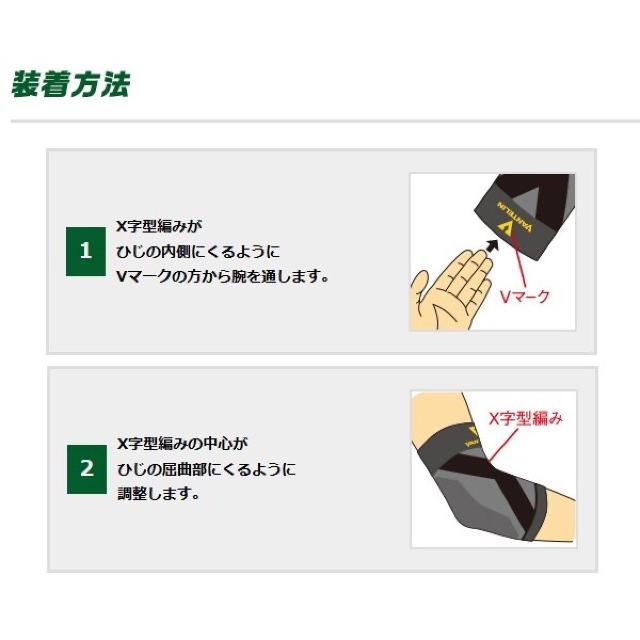 装着方法

1

X字型編みが
ひじの内側にくるように
Vマークの方から腕を通します。

VANTELIN

Vマーク

2

X字型編みの中心が
ひじの屈曲部にくるように
調整します。

X字型編み