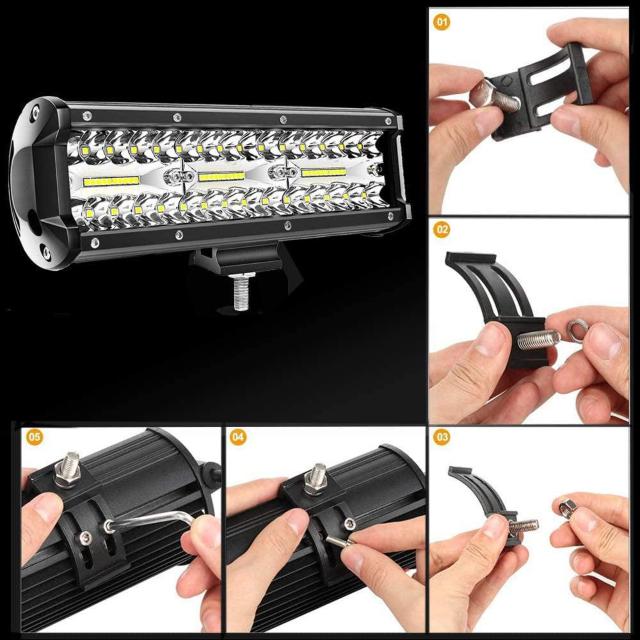 01

02

05

04

03