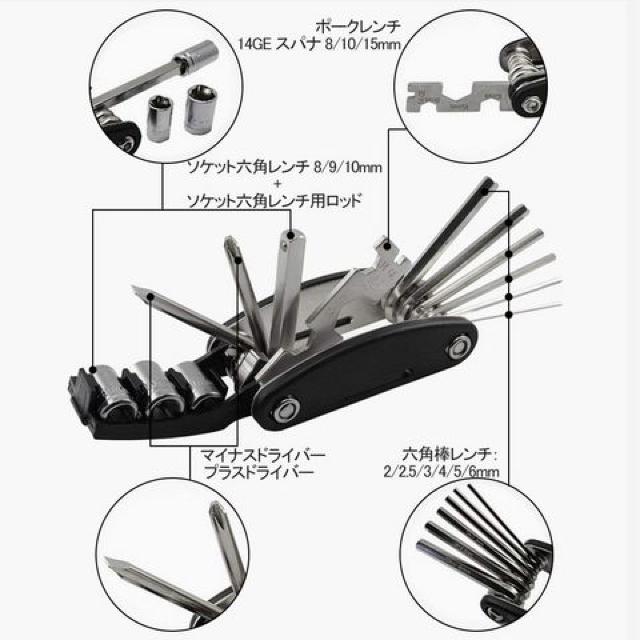 ポークレンチ
14GE スパナ 8/10/15mm

ソケット六角レンチ 8/9/10mm
+
ソケット六角レンチ用ロッド

マイナスドライバー
プラスドライバー

六角棒レンチ:
2/2.5/3/4/5/6mm