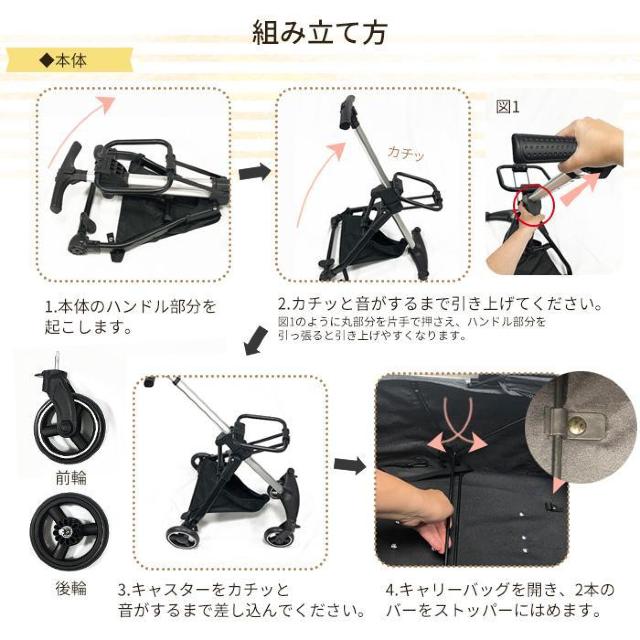 組み立て方

◆本体

カチッ

図1

1.本体のハンドル部分を起こします。

2.カチッと音がするまで引き上げてください。
図1のように丸部分を片手で押さえ、ハンドル部分を引っ張ると引き上げやすくなります。

前輪

後輪

3.キャスターをカチッと音がするまで差し込んでください。

4.キャリーバッグを開き、2本のバーをストッパーにはめます。