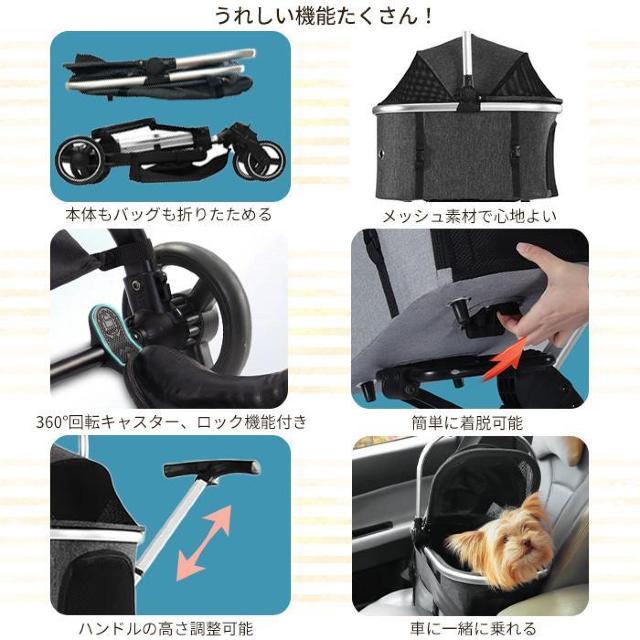 うれしい機能たくさん！

本体もバッグも折りたためる

メッシュ素材で心地よい

360°回転キャスター、ロック機能付き

簡単に着脱可能

ハンドルの高さ調整可能

車に一緒に乗れる