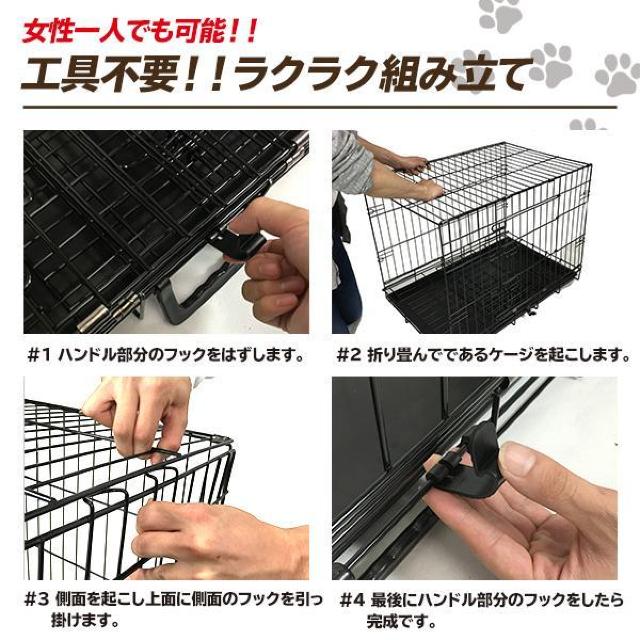 女性一人でも可能！！
工具不要！！ラクラク組み立て

#1 ハンドル部分のフックをはずします。

#2 折り畳んでであるケージを起こします。

#3 側面を起こし上面に側面のフックを引っ掛けます。

#4 最後にハンドル部分のフックをしたら完成です。