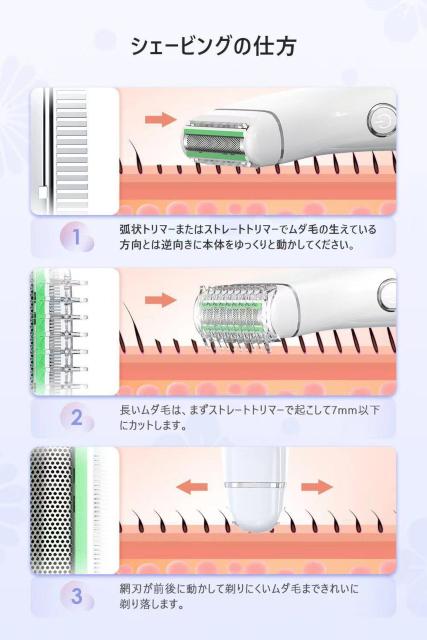 シェービングの仕方

1

弧状トリマーまたはストレートトリマーでムダ毛の生えている方向とは逆向きに本体をゆっくりと動かしてください。

2

長いムダ毛は、まずストレートトリマーで起こして7mm以下にカットします。

3

網刃が前後に動かして剃りにくいムダ毛まできれいに剃り落します。