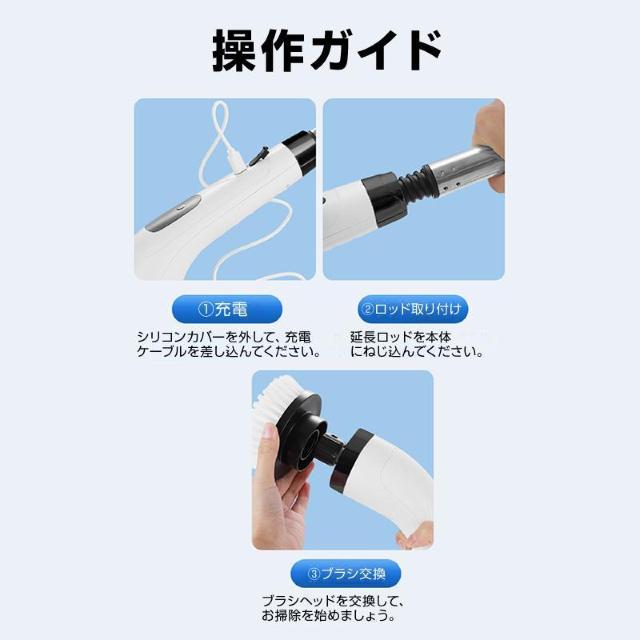 操作ガイド

①充電

シリコンカバーを外して、充電ケーブルを差し込んでください。

②ロッド取り付け

延長ロッドを本体にねじ込んでください。

③ブラシ交換

ブラシヘッドを交換して、お掃除を始めましょう。