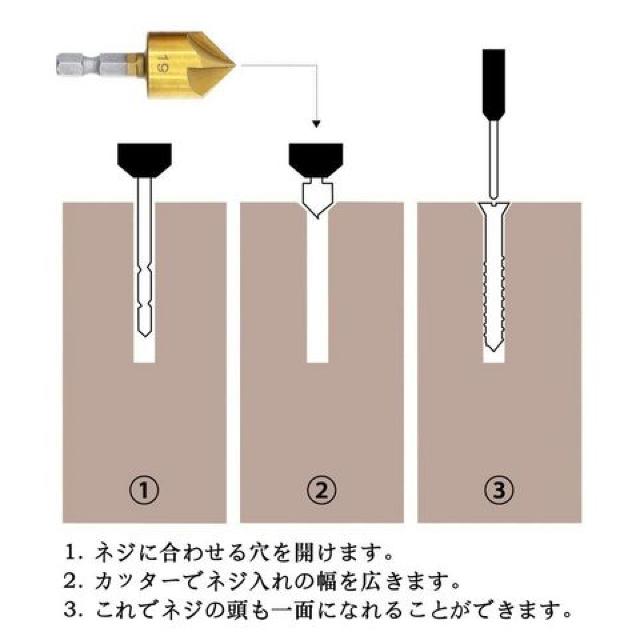 19

①

②

③

1. ネジに合わせる穴を開けます。
2. カッターでネジ入れの幅を広きます。
3. これでネジの頭も一面になれることができます。