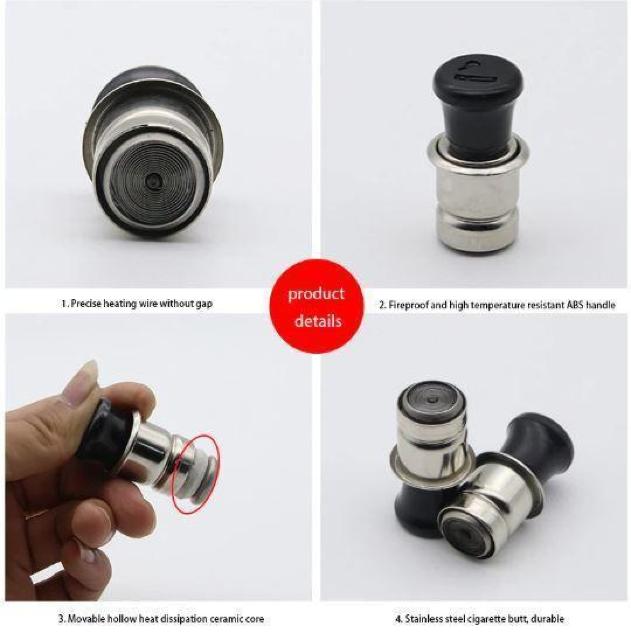 1. Precise heating wire without gap

product details

2. Fireproof and high temperature resistant ABS handle

3. Movable hollow heat dissipation ceramic core

4. Stainless steel cigarette butt, durable