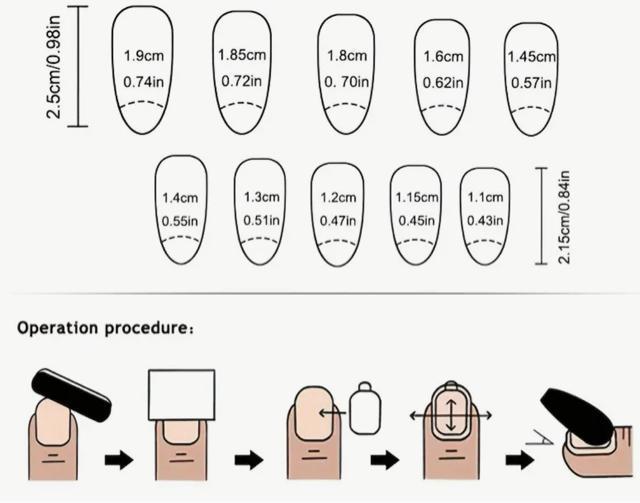 2.5cm/0.98in

1.9cm
0.74in

1.85cm
0.72in

1.8cm
0. 70in

1.6cm
0.62in

1.45cm
0.57in

1.4cm
0.55in

1.3cm
0.51in

1.2cm
0.47in

1.15cm
0.45in

1.1cm
0.43in

2.15cm/0.84in

Operation procedure: