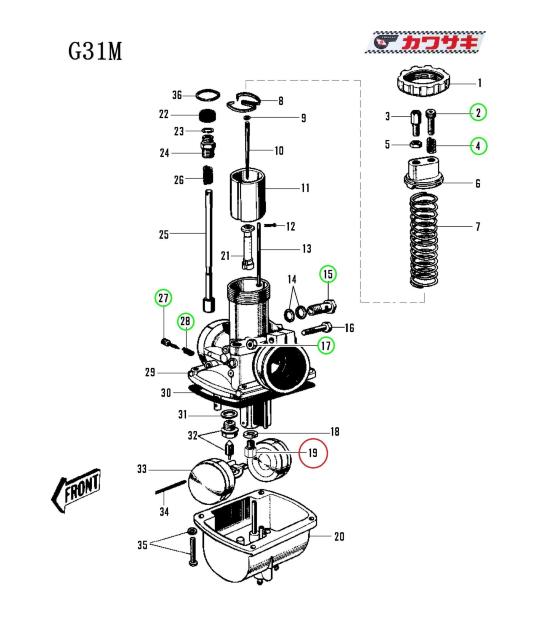 G31M

カワサキ

1
2
3
4
5
6
7
8
9
10
11
12
13
14
15
16
17
18
19
20
21
22
23
24
25
26
27
28
29
30
31
32
33
34
35
36

FRONT