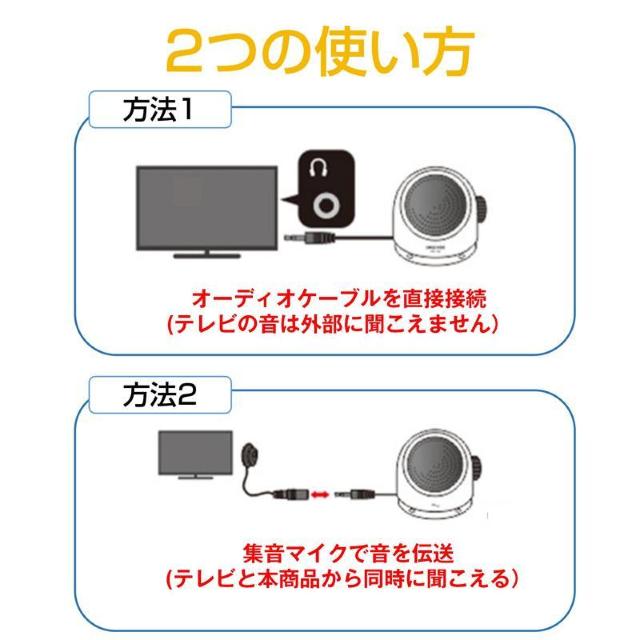 2つの使い方

方法1

オーディオケーブルを直接接続
(テレビの音は外部に聞こえません)

方法2

集音マイクで音を伝送
(テレビと本商品から同時に聞こえる)