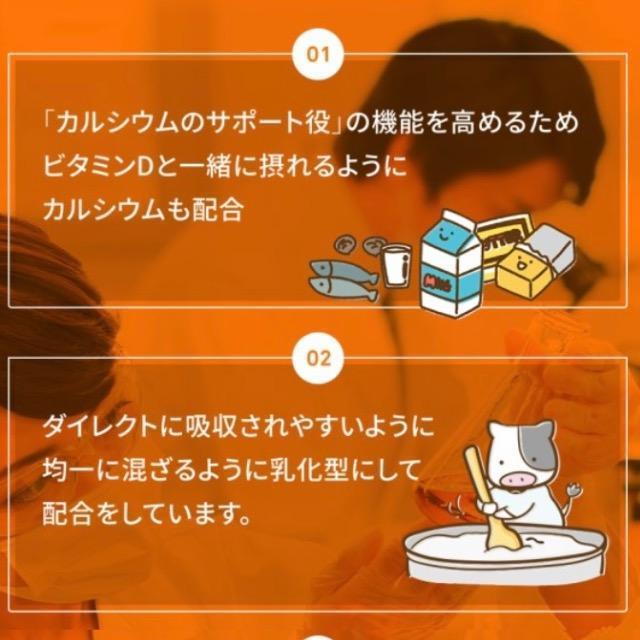 01

「カルシウムのサポート役」の機能を高めるため
ビタミンDと一緒に摂れるように
カルシウムも配合

MILK

BUTTER

02

ダイレクトに吸収されやすいように
均一に混ざるように乳化型にして
配合をしています。