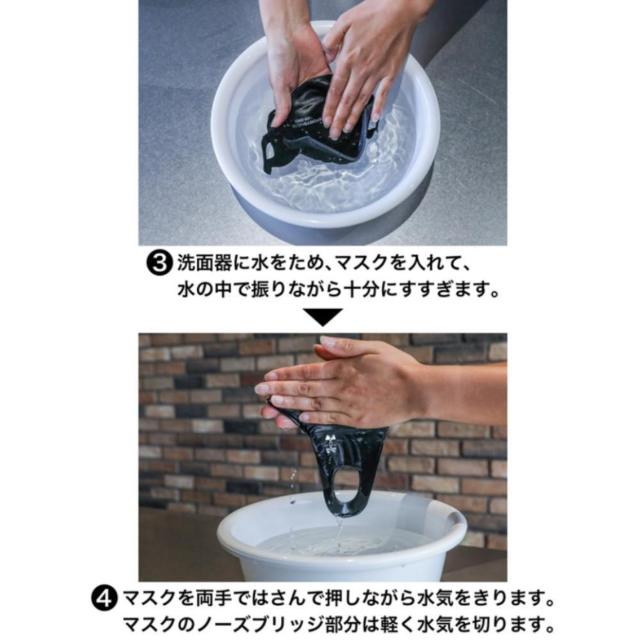 ❸ 洗面器に水をため、マスクを入れて、水の中で振りながら十分にすすぎます。

❹ マスクを両手ではさんで押しながら水気をきります。マスクのノーズブリッジ部分は軽く水気を切ります。