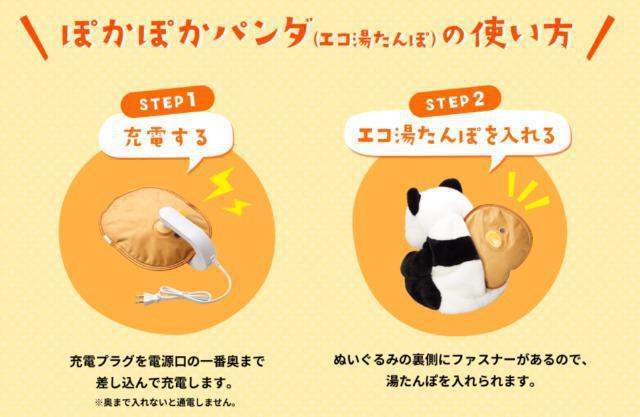 ぽかぽかパンダ(エコ湯たんぽ)の使い方

STEP1
充電する

充電プラグを電源口の一番奥まで差し込んで充電します。
※奥まで入れないと通電しません。

STEP2
エコ湯たんぽを入れる

ぬいぐるみの裏側にファスナーがあるので、湯たんぽを入れられます。